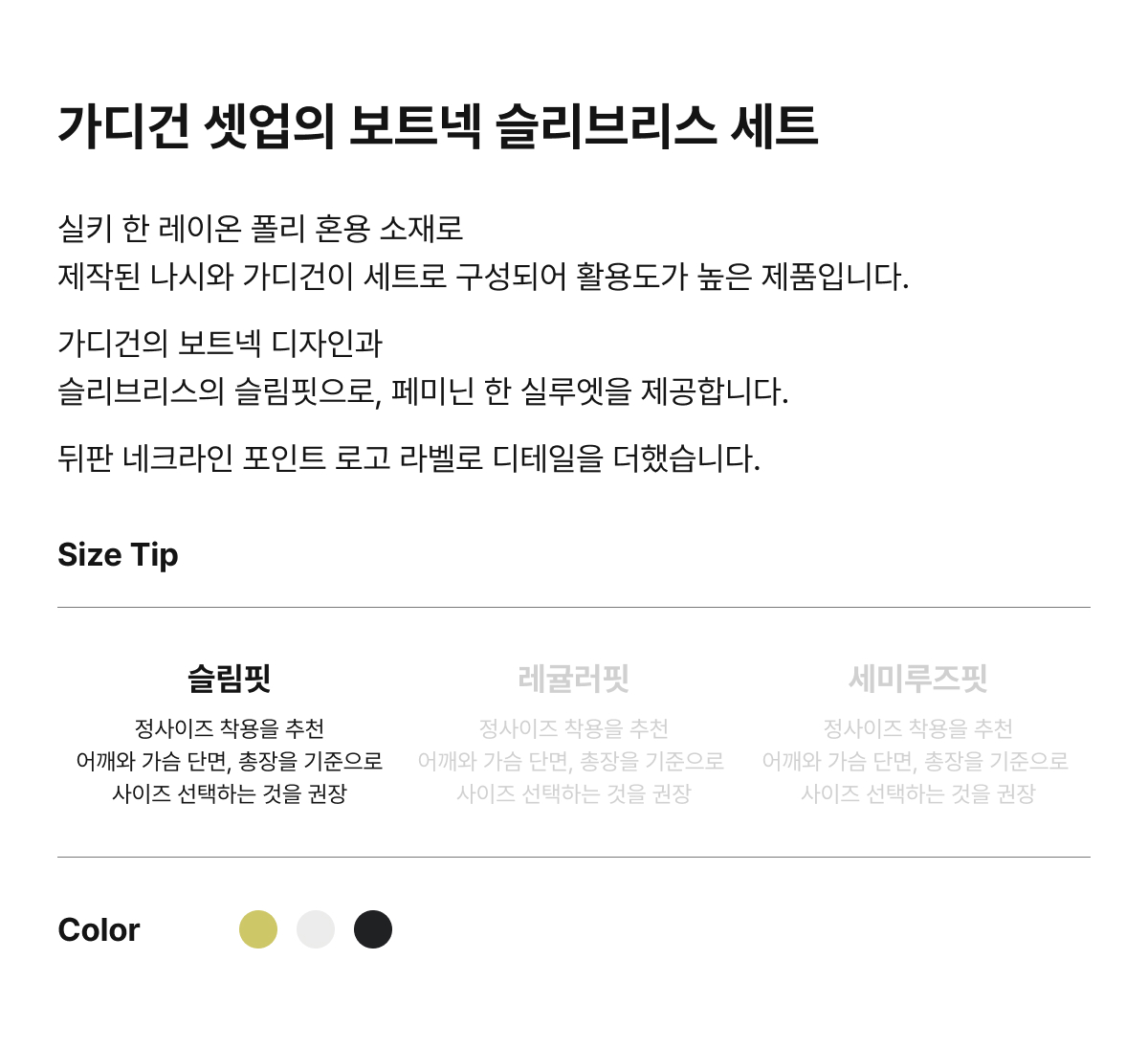 가디건 셋업의 보트넥 슬리브리스 세트

실키 한 레이온 폴리 혼용 소재로
제작된 나시와 가디건이 세트로 구성되어 활용도가 높은 제품입니다.

가디건의 보트넥 디자인과
슬리브리스의 슬림핏으로, 페미닌 한 실루엣을 제공합니다.

뒤판 네크라인 포인트 로고 라벨로 디테일을 더했습니다.

Size Tip

슬림핏
정사이즈 착용을 추천
어깨와 가슴 단면, 총장을 기준으로
사이즈 선택하는 것을 권장

레귤러핏
정사이즈 착용을 추천
어깨와 가슴 단면, 총장을 기준으로
사이즈 선택하는 것을 권장

세미루즈핏
정사이즈 착용을 추천
어깨와 가슴 단면, 총장을 기준으로
사이즈 선택하는 것을 권장

Color